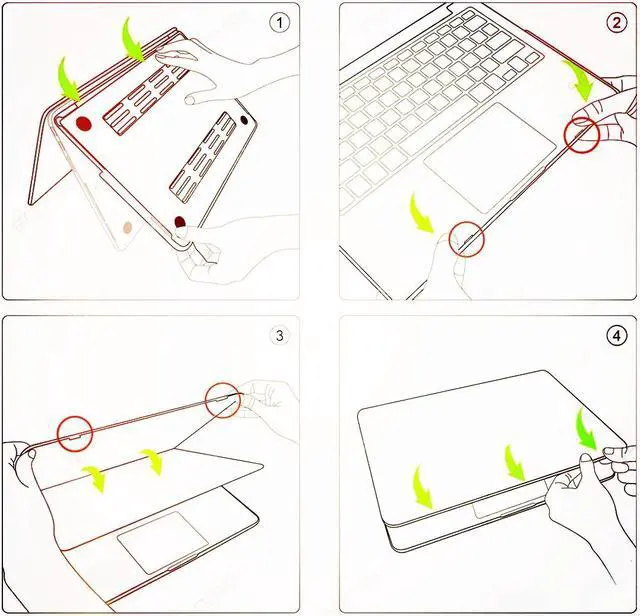 1

2

3

4