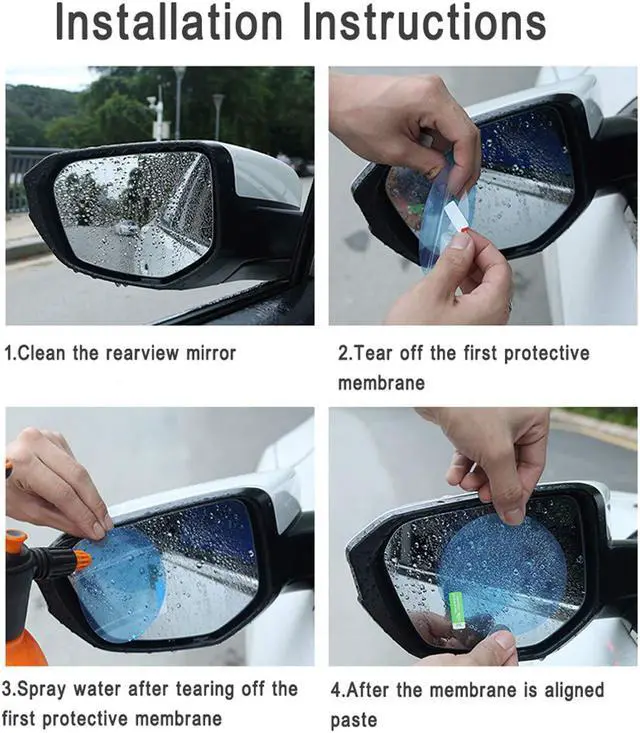 Installation Instructions

1.Clean the rearview mirror

2.Tear off the first protective membrane

3.Spray water after tearing off the first protective membrane

4.After the membrane is aligned paste