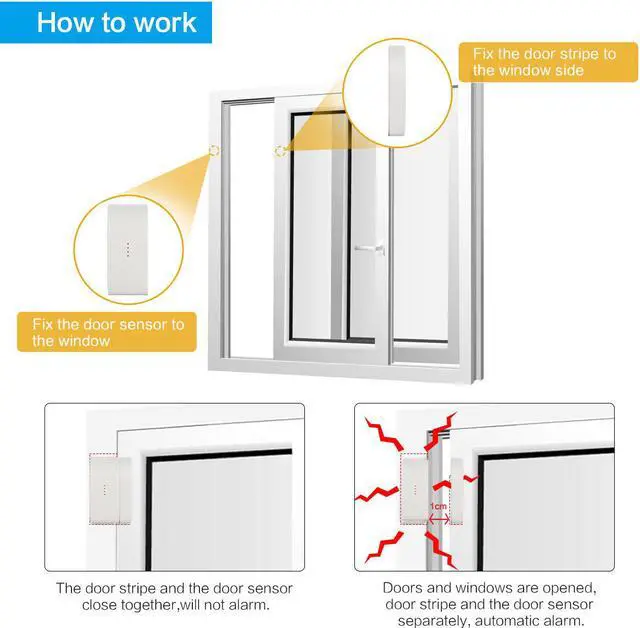 How to work

Fix the door stripe to the window side

Fix the door sensor to the window

1cm

The door stripe and the door sensor close together,will not alarm.

Doors and windows are opened, door stripe and the door sensor separately, automatic alarm.