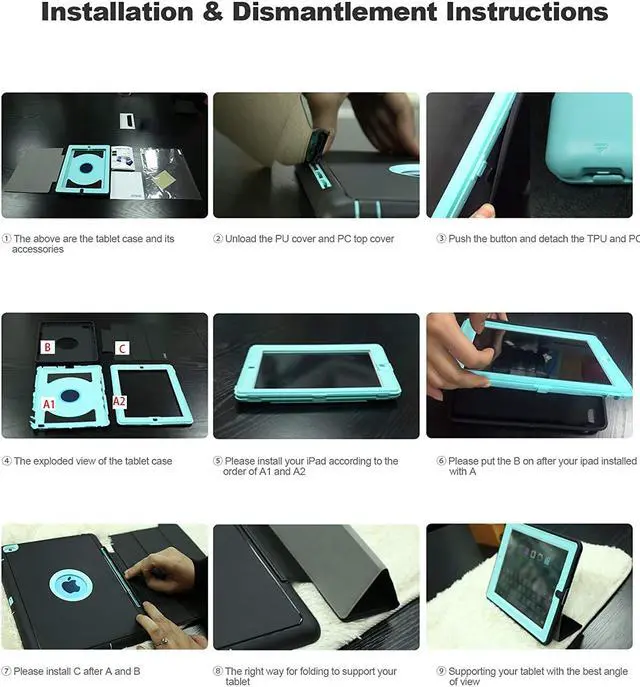 Installation & Dismantlement Instructions

① The above are the tablet case and its accessories

② Unload the PU cover and PC top cover

③ Push the button and detach the TPU and PC

B

C

A1

A2

④ The exploded view of the tablet case

⑤ Please install your iPad according to the order of A1 and A2

⑥ Please put the B on after your ipad installed with A

⑦ Please install C after A and B

⑧ The right way for folding to support your tablet

⑨ Supporting your tablet with the best angle of view