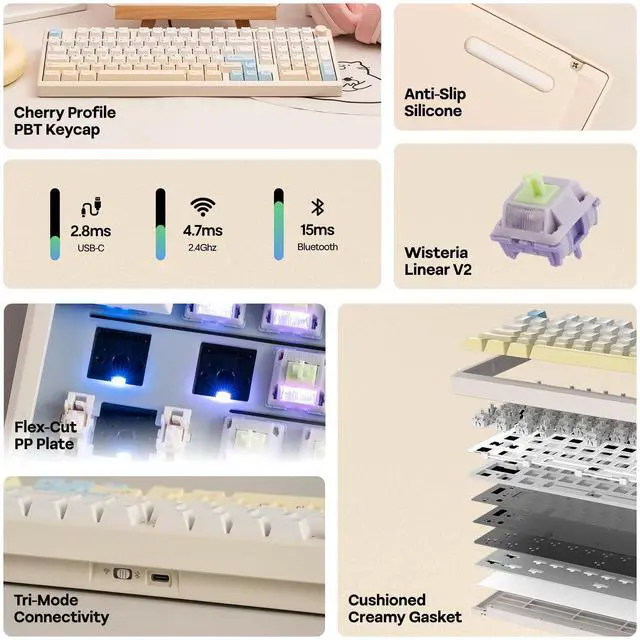 Cherry Profile PBT Keycap

Anti-Slip Silicone

2.8ms
USB-C

4.7ms
2.4Ghz

15ms
Bluetooth

Wisteria Linear V2

Flex-Cut PP Plate

Tri-Mode Connectivity

Cushioned Creamy Gasket