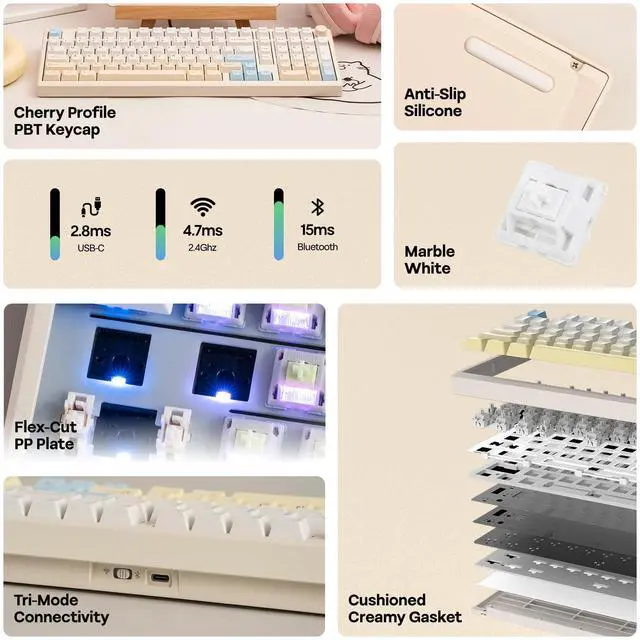 Cherry Profile
PBT Keycap

Anti-Slip
Silicone

2.8ms
USB-C

4.7ms
2.4Ghz

15ms
Bluetooth

Marble
White

Flex-Cut
PP Plate

Tri-Mode
Connectivity

Cushioned
Creamy Gasket