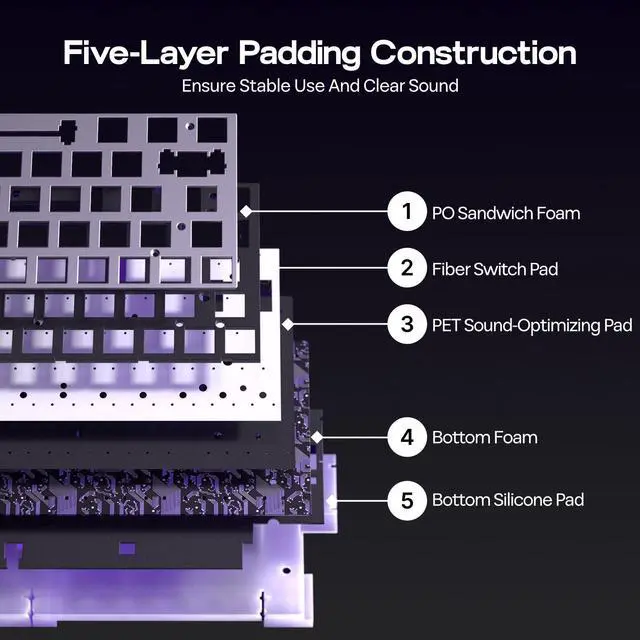 Five-Layer Padding Construction

Ensure Stable Use And Clear Sound

1 PO Sandwich Foam

2 Fiber Switch Pad

3 PET Sound-Optimizing Pad

4 Bottom Foam

5 Bottom Silicone Pad