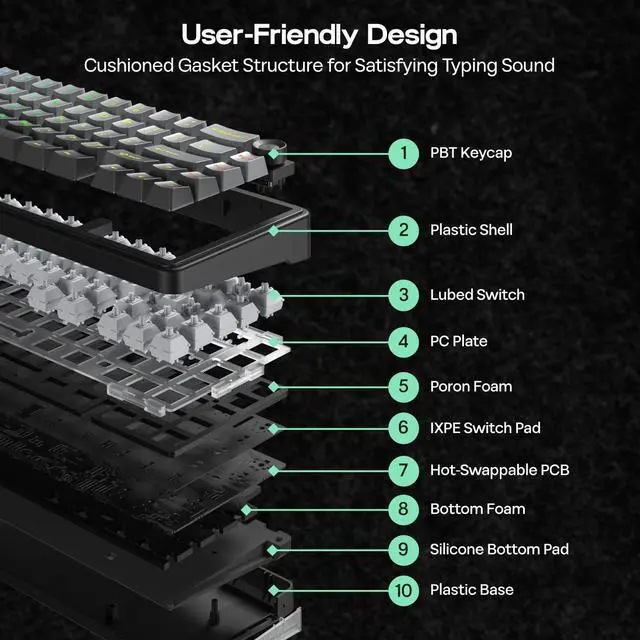 User-Friendly Design

Cushioned Gasket Structure for Satisfying Typing Sound

1 PBT Keycap

2 Plastic Shell

3 Lubed Switch

4 PC Plate

5 Poron Foam

6 IXPE Switch Pad

7 Hot-Swappable PCB

8 Bottom Foam

9 Silicone Bottom Pad

10 Plastic Base