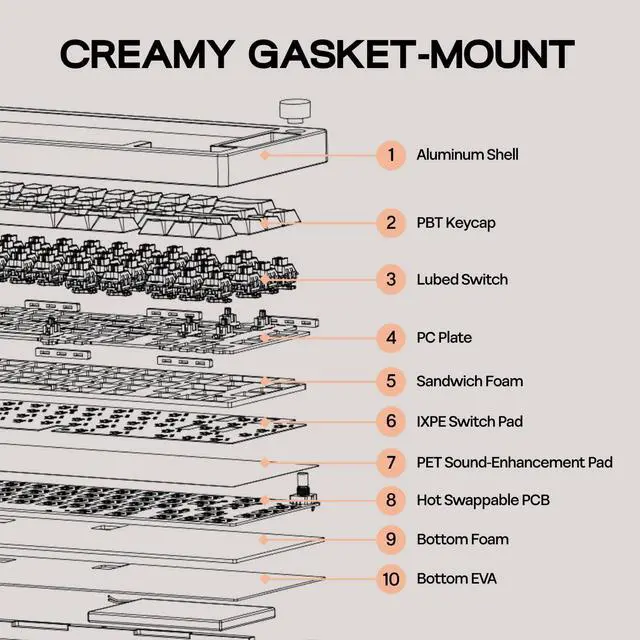 CREAMY GASKET-MOUNT

1 Aluminum Shell

2 PBT Keycap

3 Lubed Switch

4 PC Plate

5 Sandwich Foam

6 IXPE Switch Pad

7 PET Sound-Enhancement Pad

8 Hot Swappable PCB

9 Bottom Foam

10 Bottom EVA