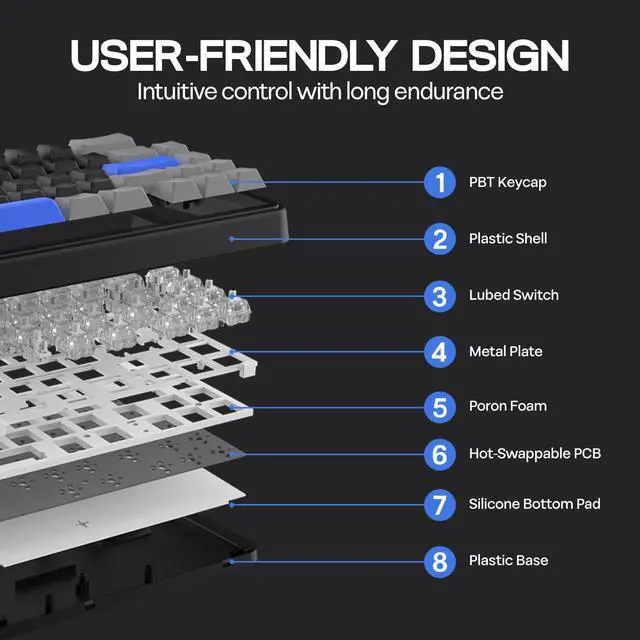 USER-FRIENDLY DESIGN
Intuitive control with long endurance

1 PBT Keycap
2 Plastic Shell
3 Lubed Switch
4 Metal Plate
5 Poron Foam
6 Hot-Swappable PCB
7 Silicone Bottom Pad
8 Plastic Base