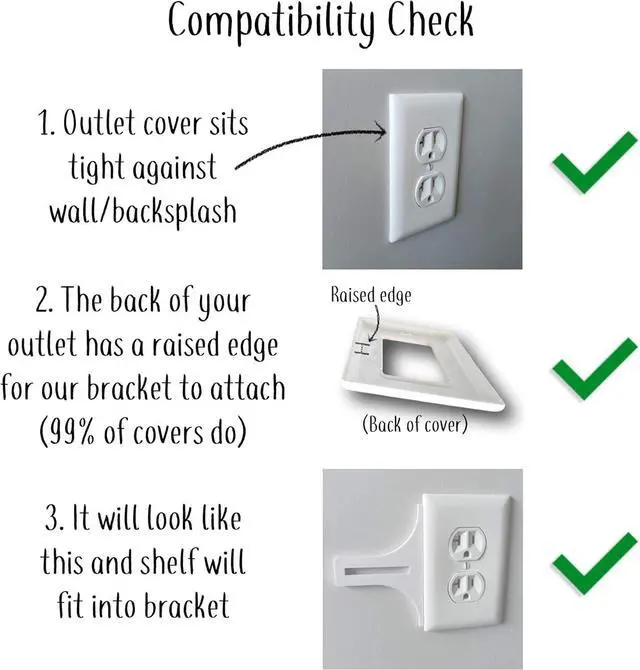 Compatibility Check

1. Outlet cover sits tight against wall/backsplash

2. The back of your outlet has a raised edge for our bracket to attach (99% of covers do)

Raised edge

(Back of cover)

3. It will look like this and shelf will fit into bracket