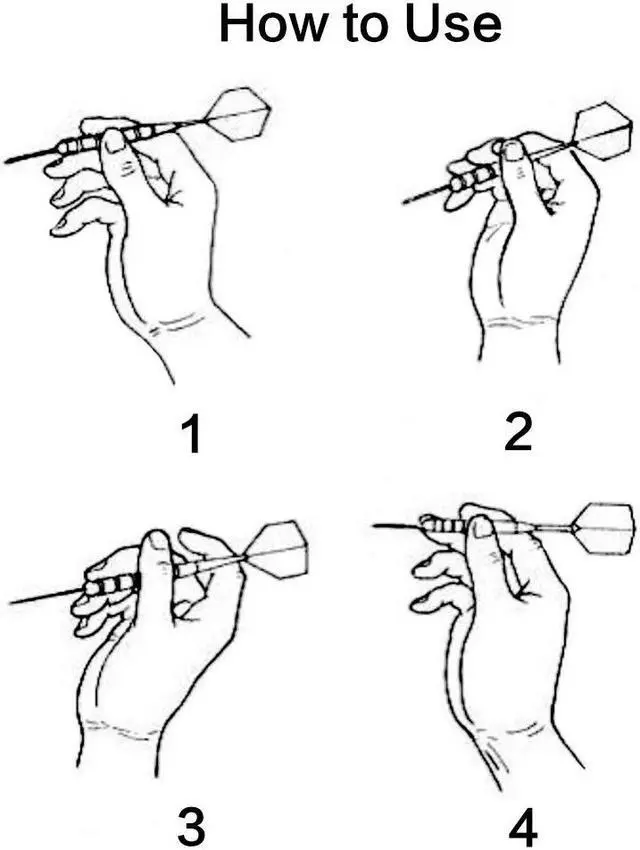 How to Use

1

2

3

4