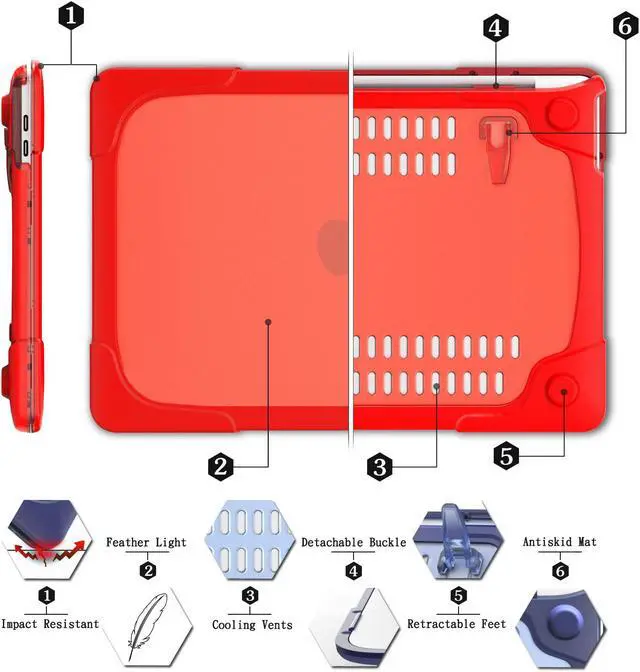 1

4

6

2

3

5

Feather Light
2

Detachable Buckle
4

Antiskid Mat
6

1
Impact Resistant

3
Cooling Vents

5
Retractable Feet