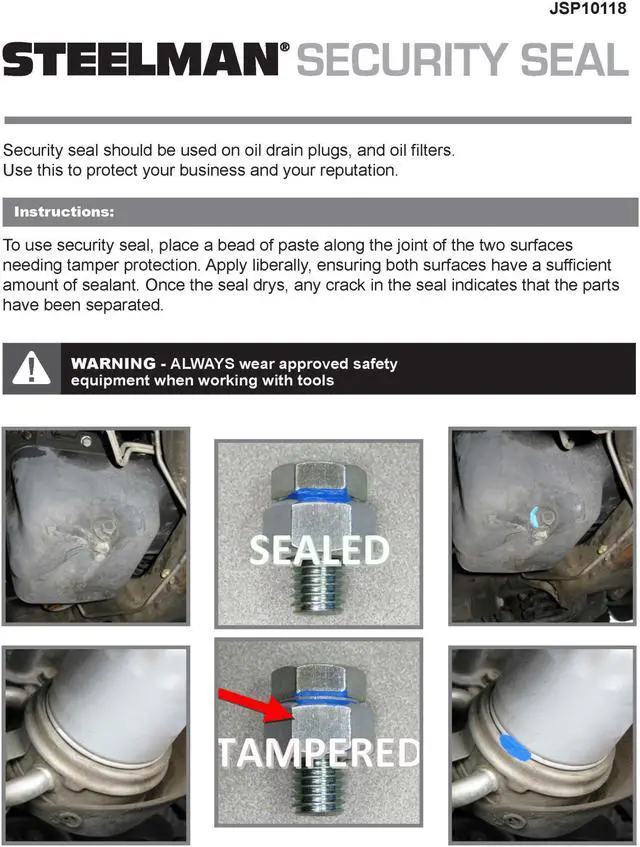 JSP10118

STEELMAN® SECURITY SEAL

Security seal should be used on oil drain plugs, and oil filters.
Use this to protect your business and your reputation.

Instructions:

To use security seal, place a bead of paste along the joint of the two surfaces needing tamper protection. Apply liberally, ensuring both surfaces have a sufficient amount of sealant. Once the seal drys, any crack in the seal indicates that the parts have been separated.

WARNING - ALWAYS wear approved safety equipment when working with tools

SEALED

TAMPERED