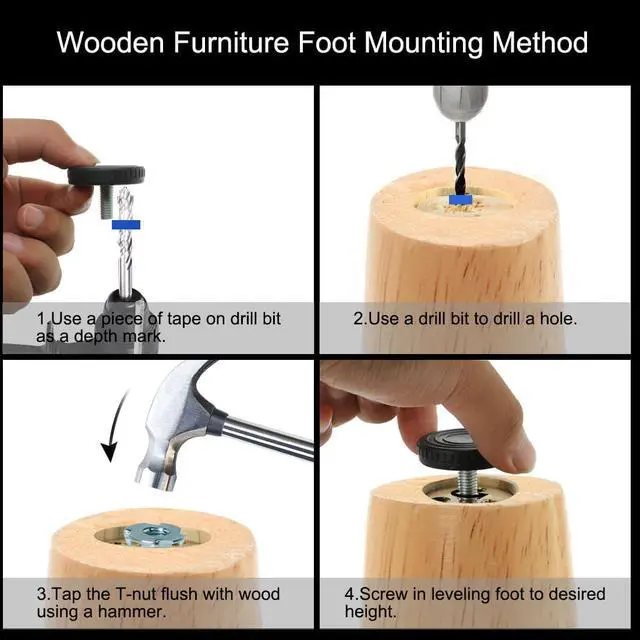 Wooden Furniture Foot Mounting Method

1.Use a piece of tape on drill bit as a depth mark.

2.Use a drill bit to drill a hole.

3.Tap the T-nut flush with wood using a hammer.

4.Screw in leveling foot to desired height.