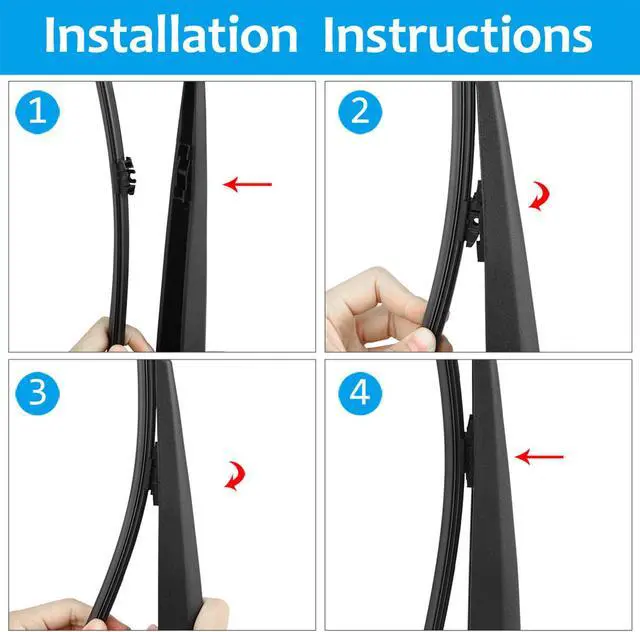 Installation Instructions

1

2

3

4