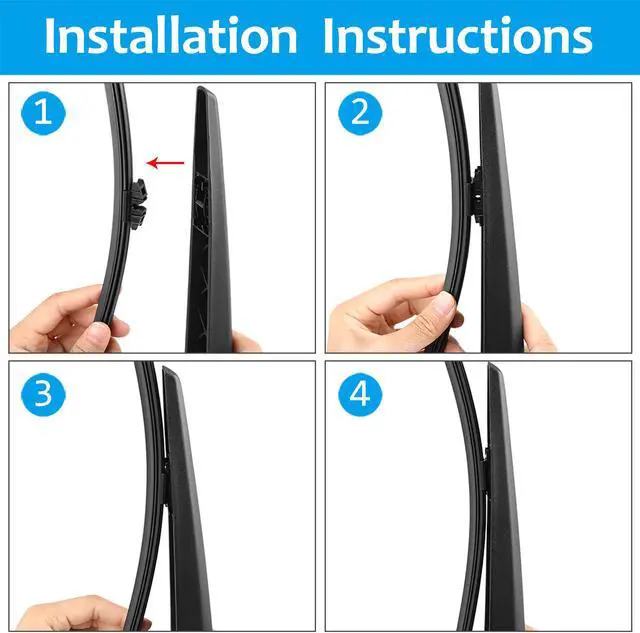 Installation Instructions

1

2

3

4