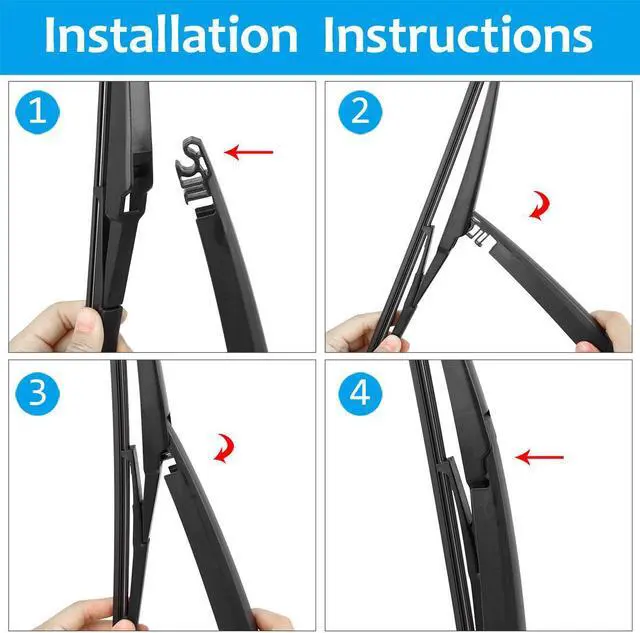 Installation Instructions

1

2

3

4