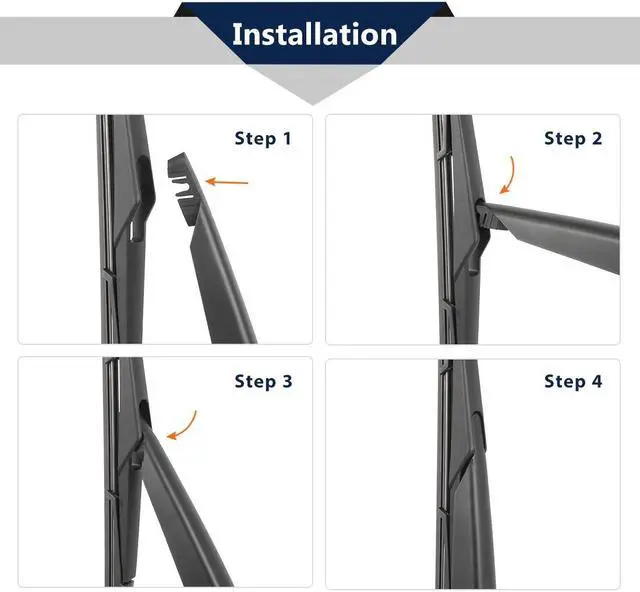 Installation

Step 1

Step 2

Step 3

Step 4