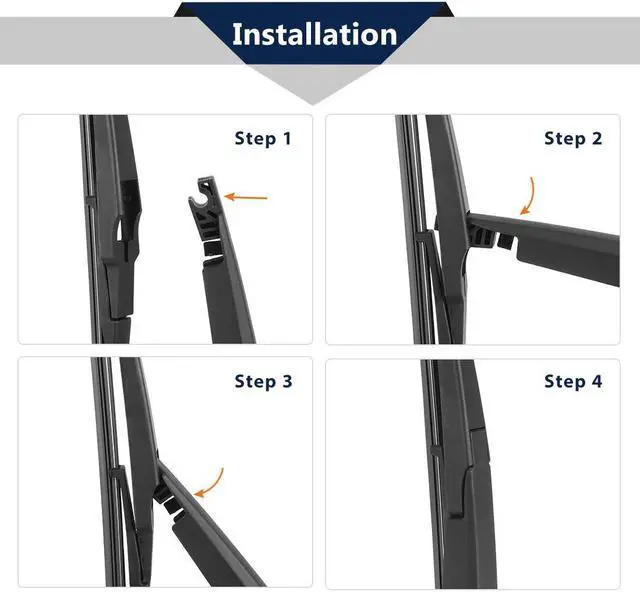 Installation

Step 1

Step 2

Step 3

Step 4