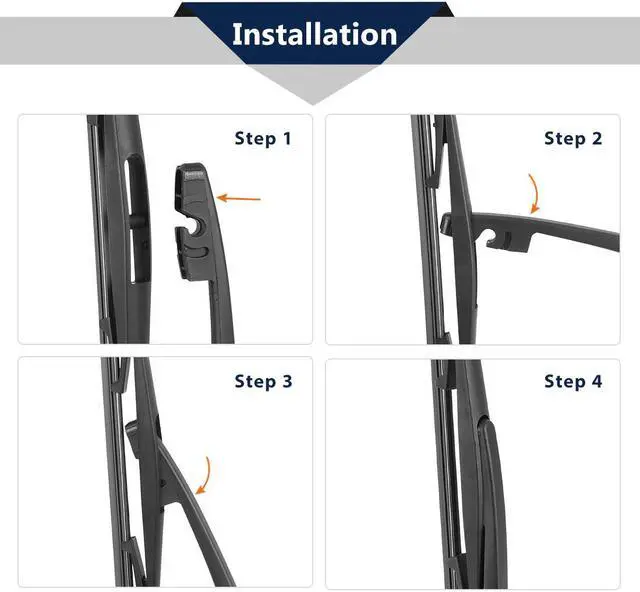 Installation

Step 1

Step 2

Step 3

Step 4