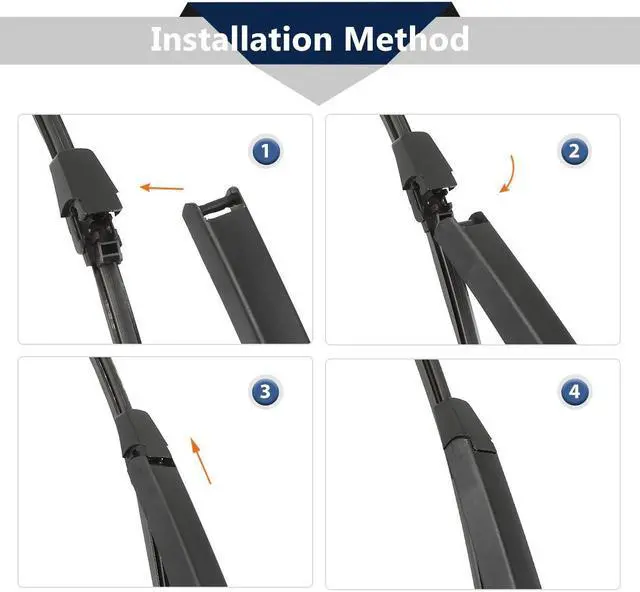 Installation Method

1

2

3

4