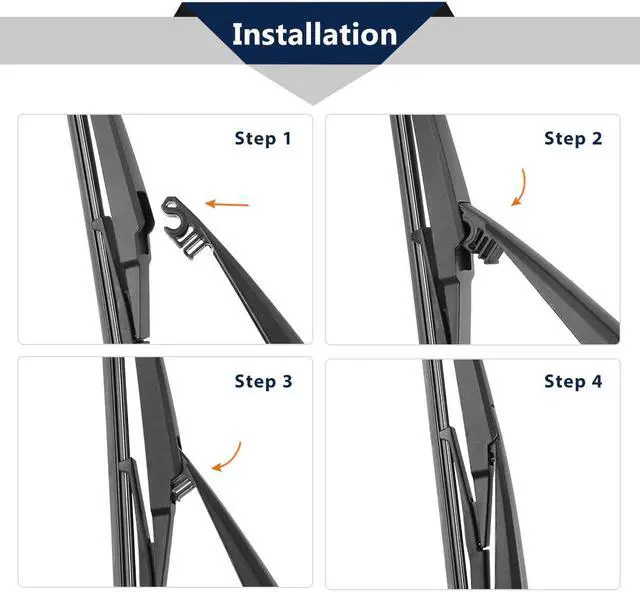 Installation

Step 1

Step 2

Step 3

Step 4