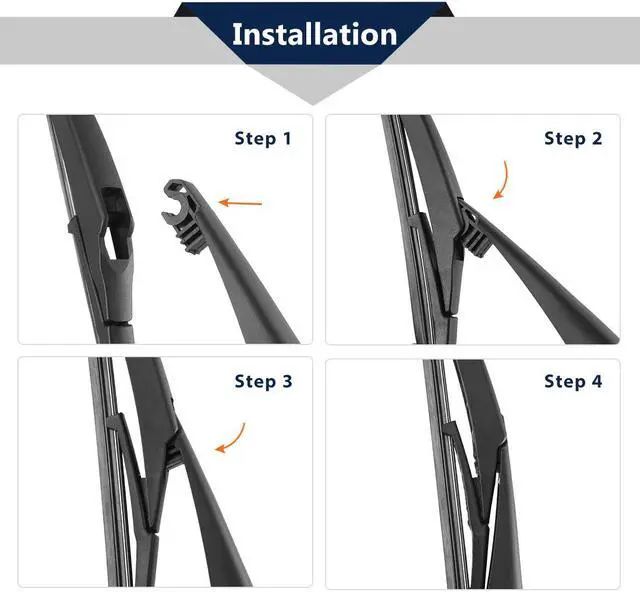 Installation

Step 1

Step 2

Step 3

Step 4