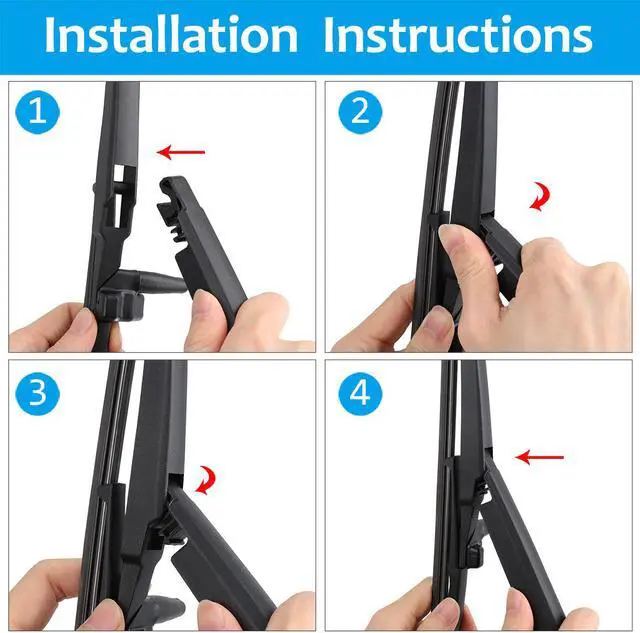 Installation Instructions

1

2

3

4