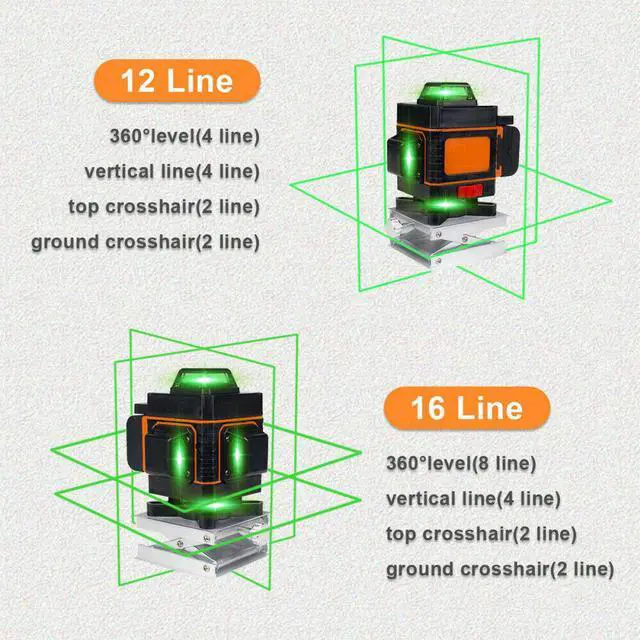 12 Line

360°level(4 line)
vertical line(4 line)
top crosshair(2 line)
ground crosshair(2 line)

16 Line

360°level(8 line)
vertical line(4 line)
top crosshair(2 line)
ground crosshair(2 line)