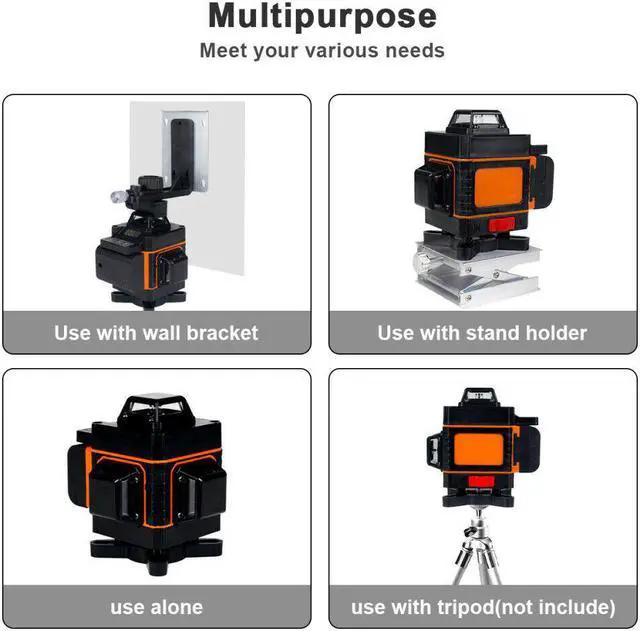 Multipurpose
Meet your various needs

Use with wall bracket

Use with stand holder

use alone

use with tripod(not include)