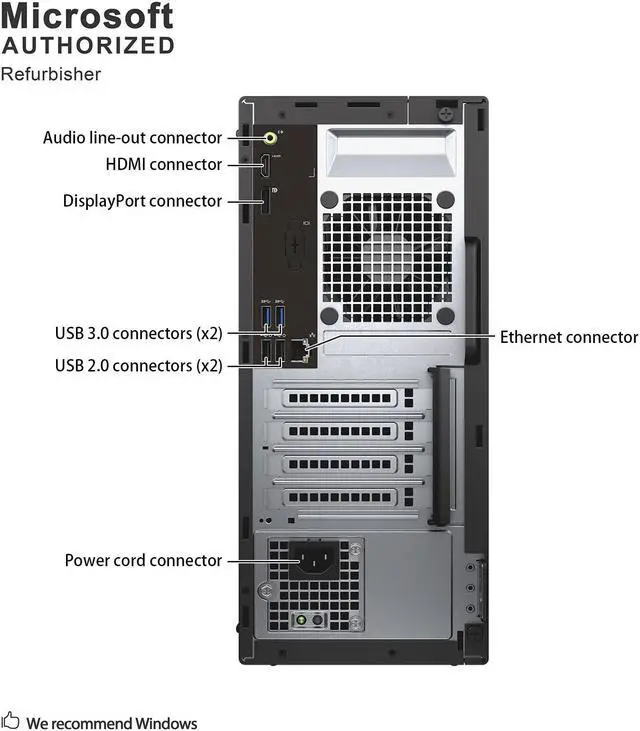 Microsoft
AUTHORIZED
Refurbisher

Audio line-out connector
HDMI connector
DisplayPort connector
USB 3.0 connectors (x2)
USB 2.0 connectors (x2)
Ethernet connector
Power cord connector

We recommend Windows