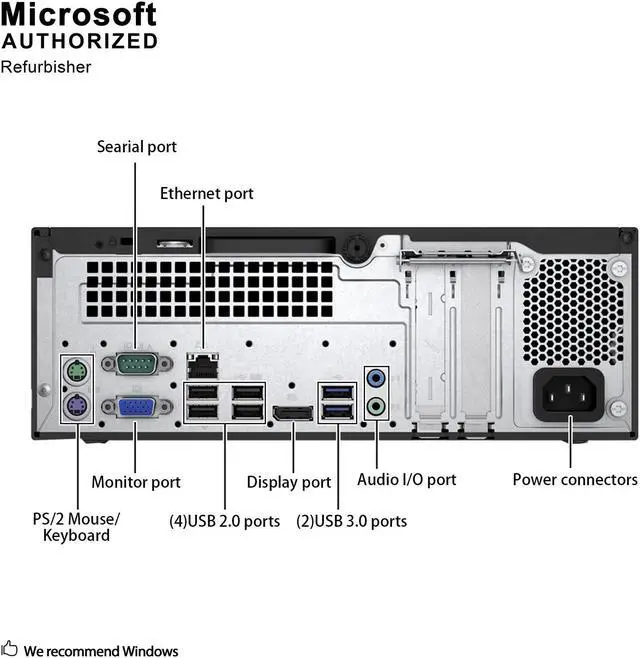 Microsoft
AUTHORIZED
Refurbisher

Searial port

Ethernet port

Monitor port

Display port

Audio I/O port

Power connectors

PS/2 Mouse/
Keyboard

(4)USB 2.0 ports

(2)USB 3.0 ports

We recommend Windows