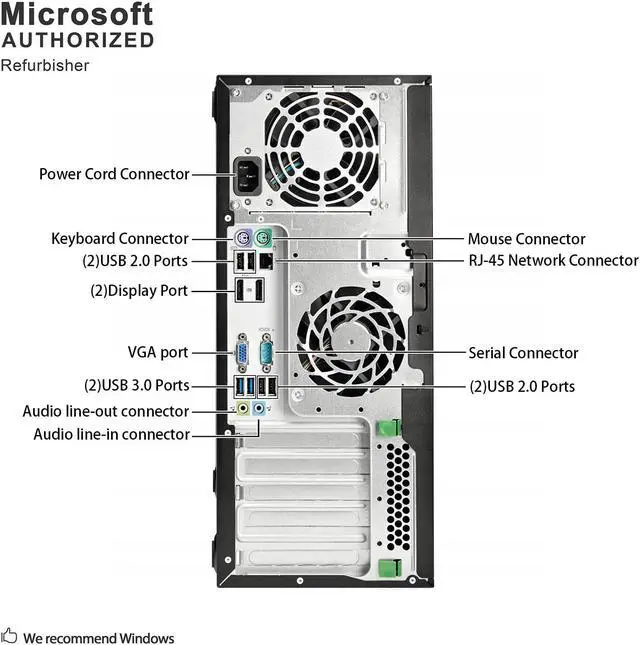 Microsoft
AUTHORIZED
Refurbisher

Power Cord Connector

Keyboard Connector
(2)USB 2.0 Ports
(2)Display Port

VGA port
(2)USB 3.0 Ports
Audio line-out connector
Audio line-in connector

Mouse Connector
RJ-45 Network Connector

Serial Connector
(2)USB 2.0 Ports

We recommend Windows