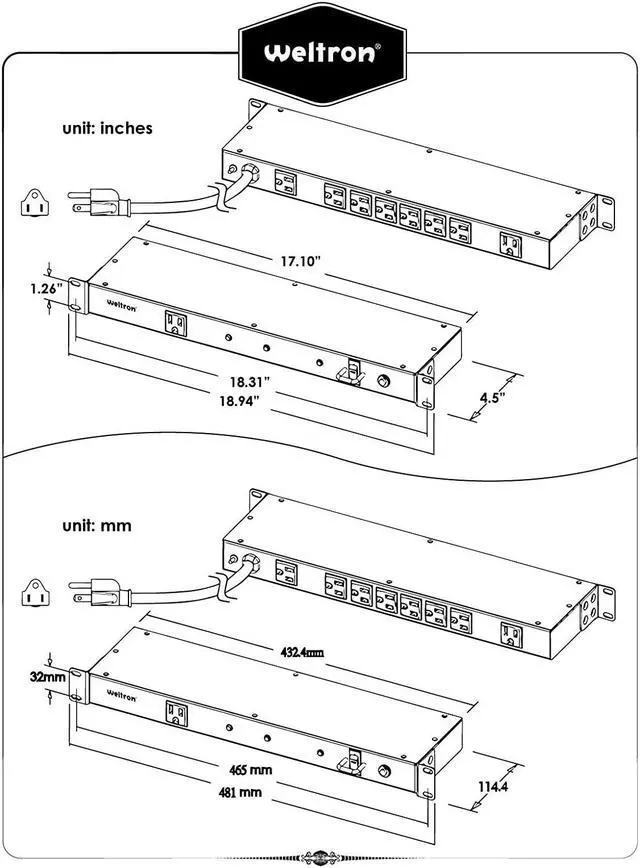 weltron®

unit: inches

17.10"

1.26"

weltron

18.31"

18.94"

4.5"

unit: mm

432.4mm

32mm

weltron

465 mm

481 mm

114.4