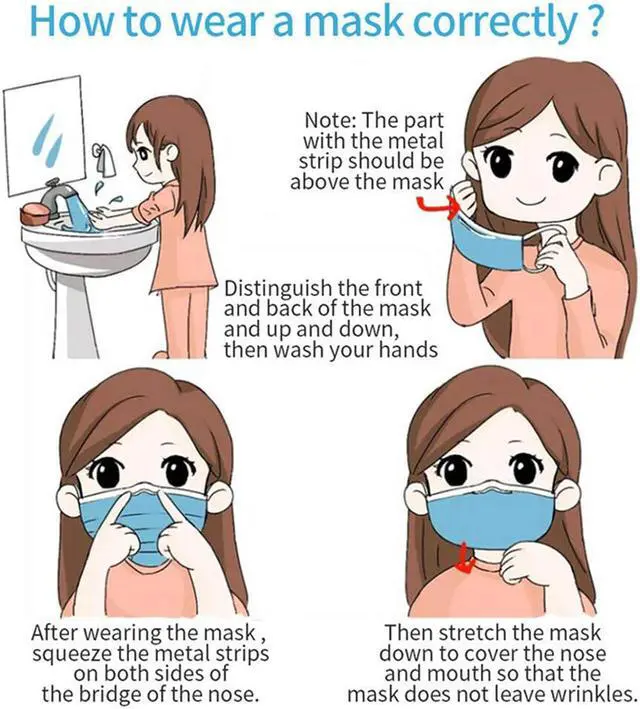 How to wear a mask correctly ?

Note: The part with the metal strip should be above the mask

Distinguish the front and back of the mask and up and down, then wash your hands

After wearing the mask , squeeze the metal strips on both sides of the bridge of the nose.

Then stretch the mask down to cover the nose and mouth so that the mask does not leave wrinkles.