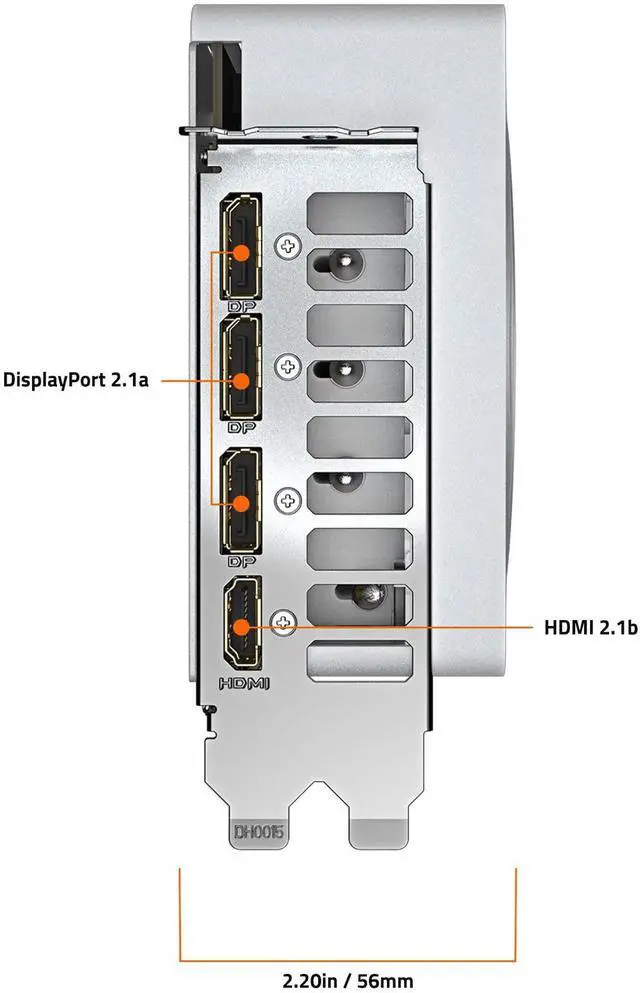 DP

DisplayPort 2.1a

DP

DP

HDMI 2.1b

HDMI

DH0015

2.20in / 56mm