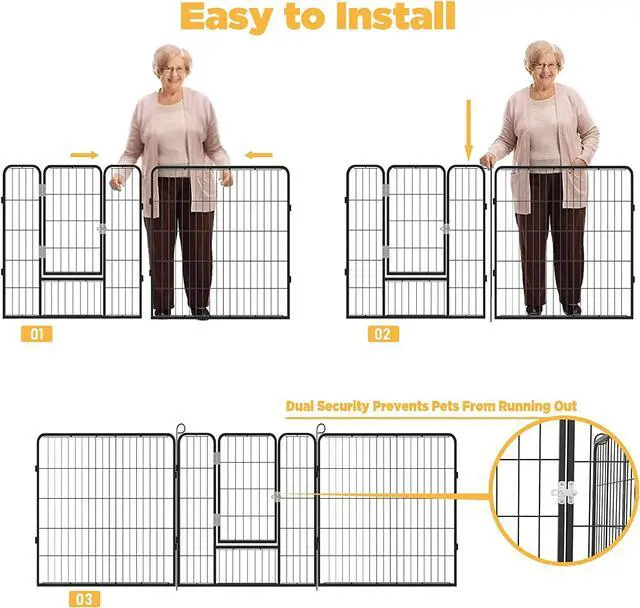 Easy to Install

01

02

Dual Security Prevents Pets From Running Out

03