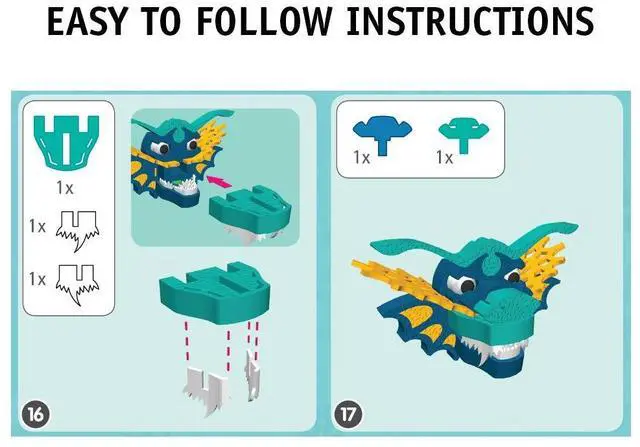 EASY TO FOLLOW INSTRUCTIONS

1x

1x

1x

16

1x

1x

17