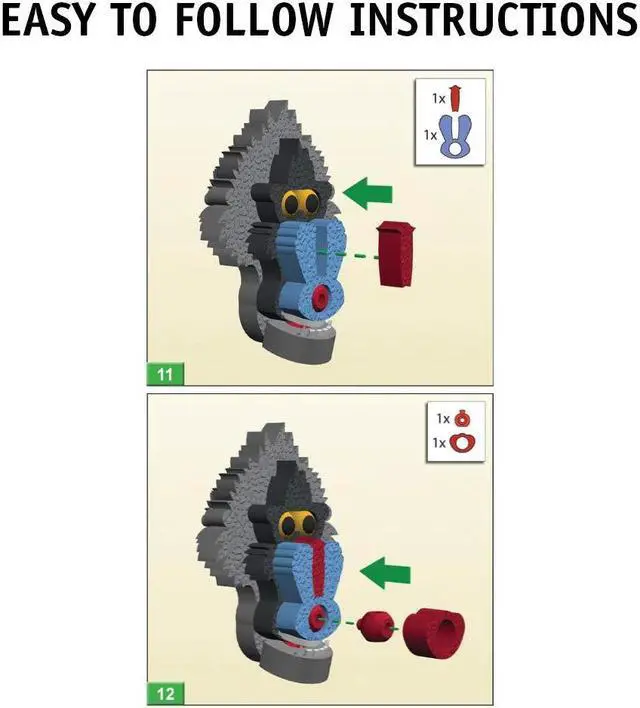 EASY TO FOLLOW INSTRUCTIONS

1x
1x

11

1x
1x

12