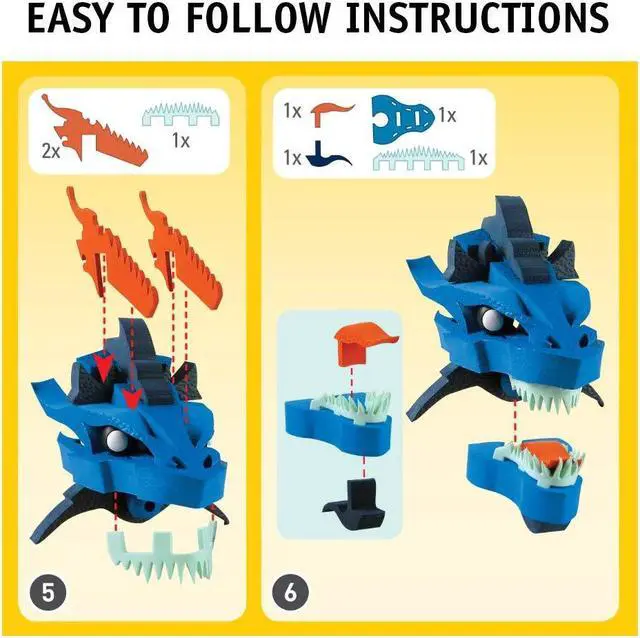 EASY TO FOLLOW INSTRUCTIONS

2x
1x

5

1x
1x
1x
1x

6