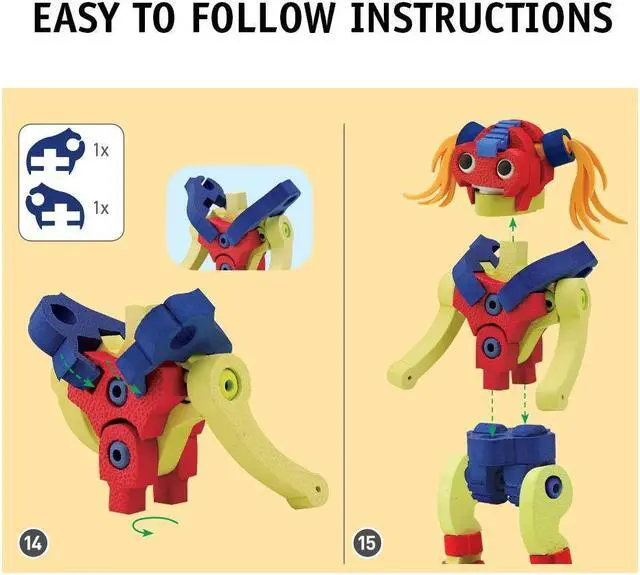 EASY TO FOLLOW INSTRUCTIONS

1x

1x

14

15