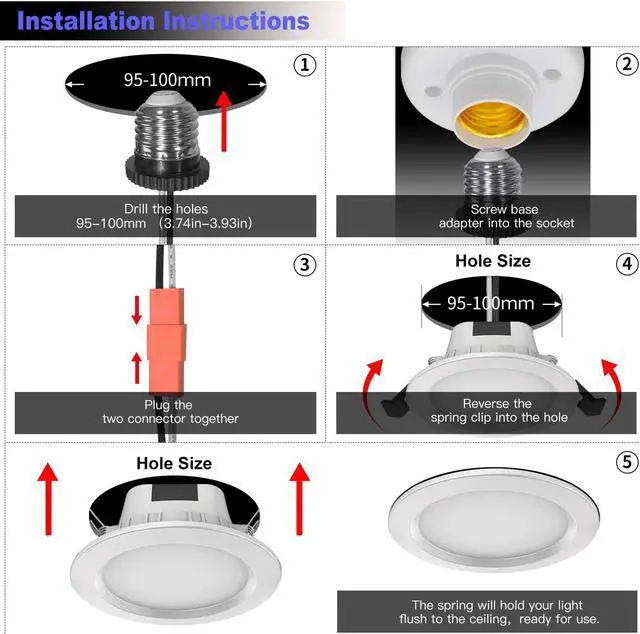 Installation Instructions

①

95-100mm

Drill the holes
95-100mm (3.74in-3.93in)

②

Screw base
adapter into the socket

③

Plug the
two connector together

Hole Size

④

95-100mm

Reverse the
spring clip into the hole

Hole Size

⑤

The spring will hold your light
flush to the ceiling, ready for use.