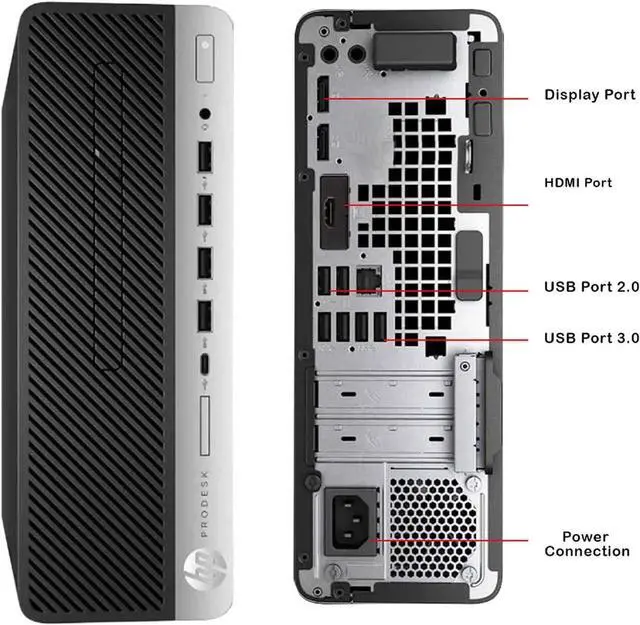 PRODESK

hp

Display Port

HDMI Port

USB Port 2.0

USB Port 3.0

Power Connection