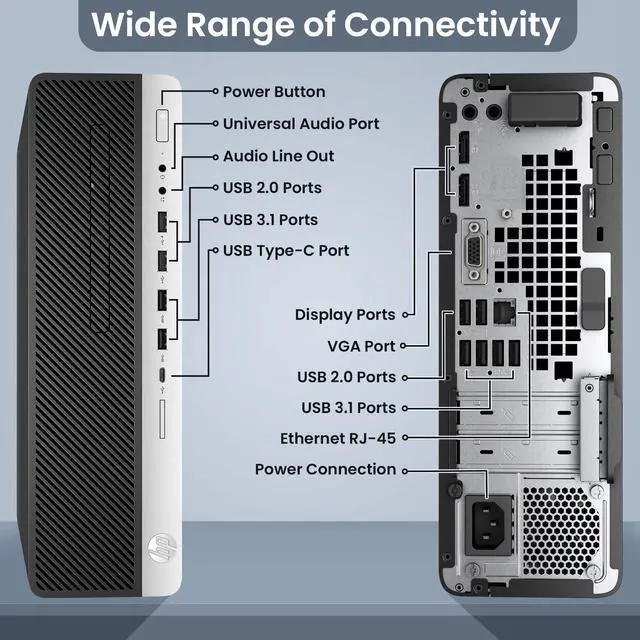 Wide Range of Connectivity

Power Button
Universal Audio Port
Audio Line Out
USB 2.0 Ports
USB 3.1 Ports
USB Type-C Port

Display Ports
VGA Port
USB 2.0 Ports
USB 3.1 Ports
Ethernet RJ-45
Power Connection

hp