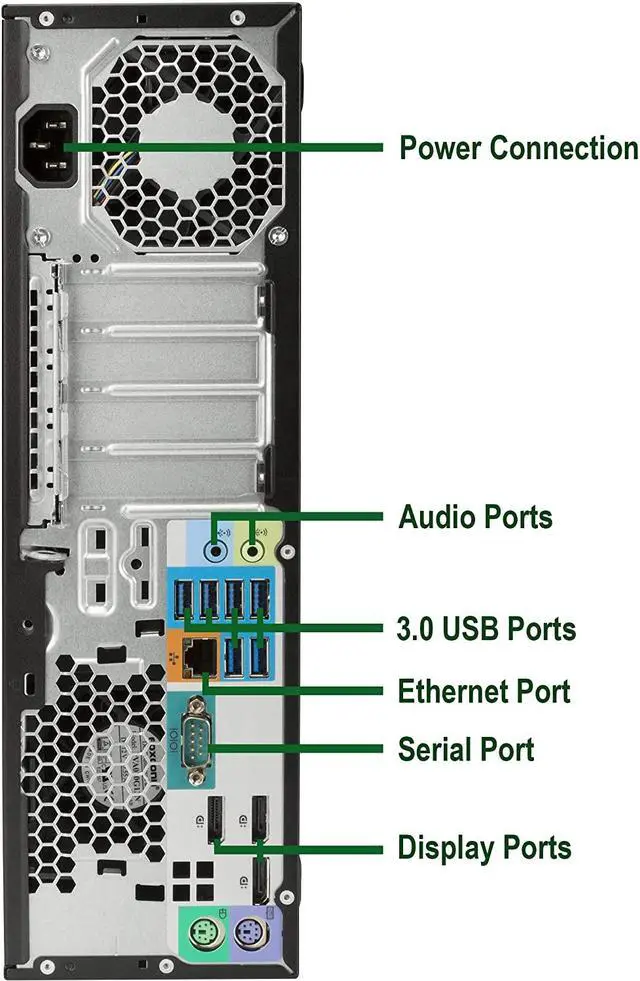 Power Connection

Audio Ports

3.0 USB Ports

Ethernet Port

Serial Port

Display Ports