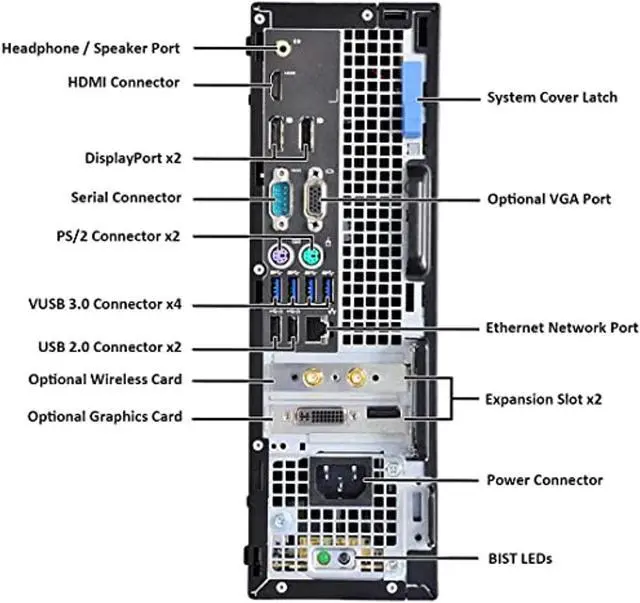 Headphone / Speaker Port
HDMI Connector
DisplayPort x2
Serial Connector
PS/2 Connector x2
VUSB 3.0 Connector x4
USB 2.0 Connector x2
Optional Wireless Card
Optional Graphics Card

System Cover Latch
Optional VGA Port
Ethernet Network Port
Expansion Slot x2
Power Connector
BIST LEDs