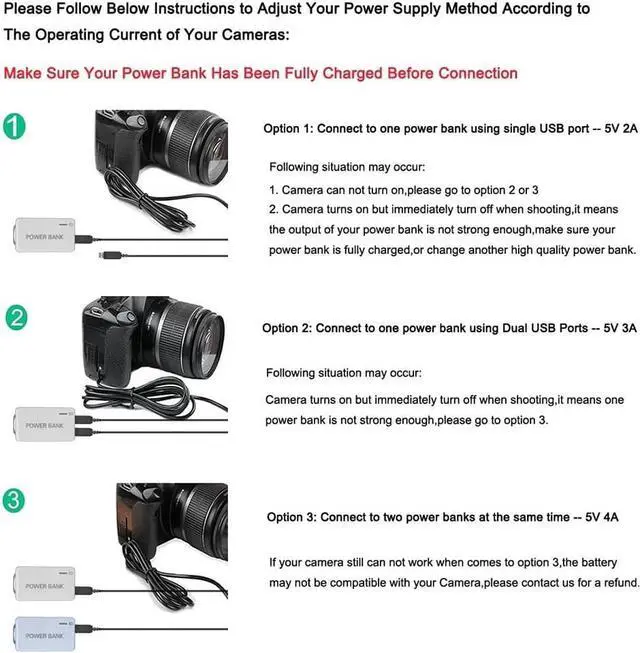 Please Follow Below Instructions to Adjust Your Power Supply Method According to The Operating Current of Your Cameras:

Make Sure Your Power Bank Has Been Fully Charged Before Connection

1

POWER BANK

Option 1: Connect to one power bank using single USB port -- 5V 2A

Following situation may occur:

1. Camera can not turn on,please go to option 2 or 3
2. Camera turns on but immediately turn off when shooting,it means the output of your power bank is not strong enough,make sure your power bank is fully charged,or change another high quality power bank.

2

POWER BANK

Option 2: Connect to one power bank using Dual USB Ports -- 5V 3A

Following situation may occur:

Camera turns on but immediately turn off when shooting,it means one power bank is not strong enough,please go to option 3.

3

POWER BANK

POWER BANK

Option 3: Connect to two power banks at the same time -- 5V 4A

If your camera still can not work when comes to option 3,the battery may not be compatible with your Camera,please contact us for a refund.