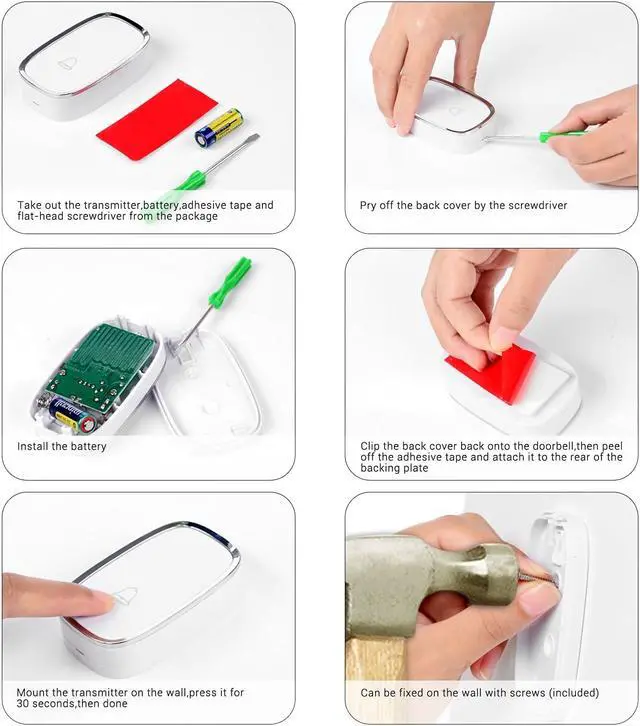 Take out the transmitter,battery,adhesive tape and flat-head screwdriver from the package

Pry off the back cover by the screwdriver

Install the battery

Clip the back cover back onto the doorbell,then peel off the adhesive tape and attach it to the rear of the backing plate

Mount the transmitter on the wall,press it for 30 seconds,then done

Can be fixed on the wall with screws (included)