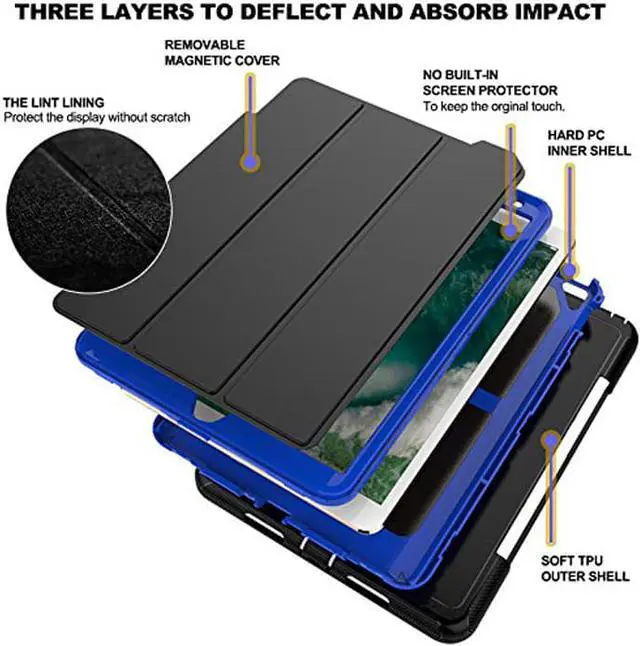 THREE LAYERS TO DEFLECT AND ABSORB IMPACT

REMOVABLE MAGNETIC COVER

THE LINT LINING
Protect the display without scratch

NO BUILT-IN SCREEN PROTECTOR
To keep the orginal touch.

HARD PC INNER SHELL

SOFT TPU OUTER SHELL