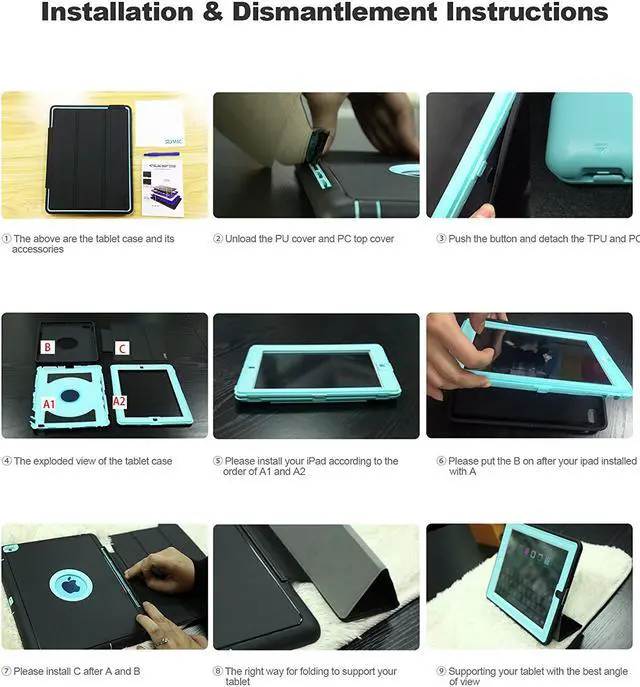 Installation & Dismantlement Instructions

① The above are the tablet case and its accessories

② Unload the PU cover and PC top cover

③ Push the button and detach the TPU and PC

B

C

A1

A2

④ The exploded view of the tablet case

⑤ Please install your iPad according to the order of A1 and A2

⑥ Please put the B on after your ipad installed with A

⑦ Please install C after A and B

⑧ The right way for folding to support your tablet

⑨ Supporting your tablet with the best angle of view