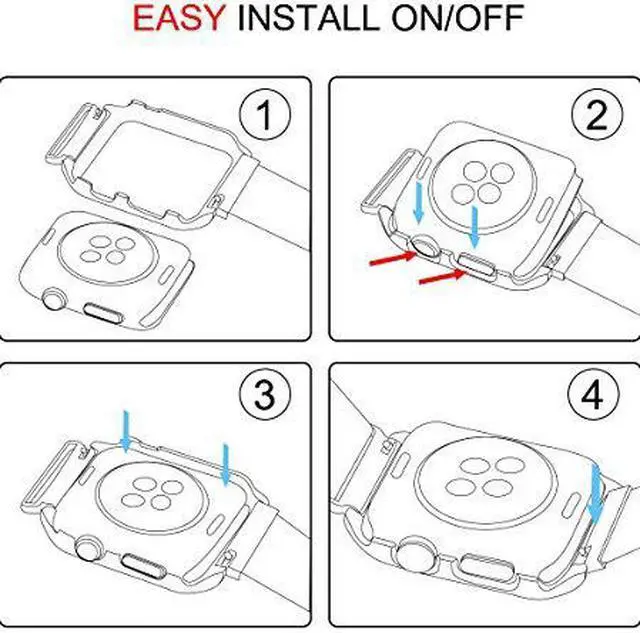 EASY INSTALL ON/OFF

1

2

3

4