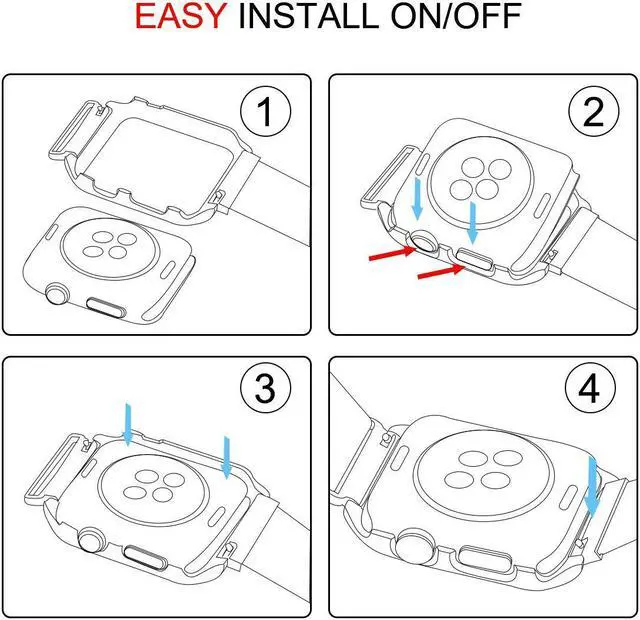 EASY INSTALL ON/OFF

1

2

3

4