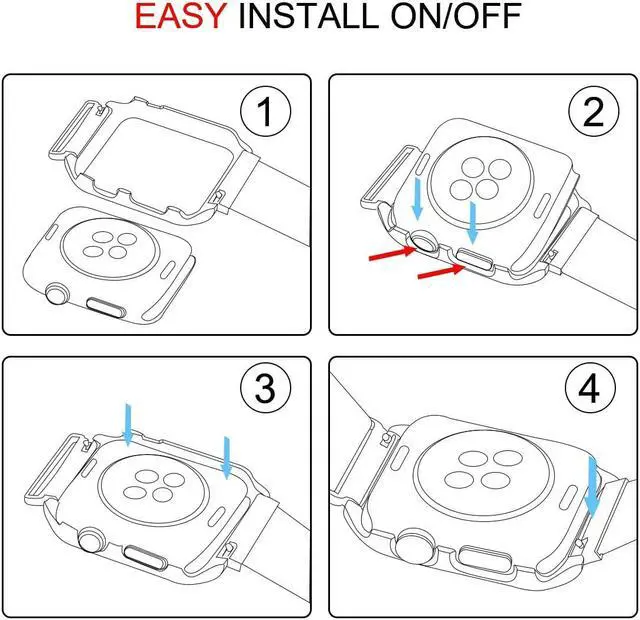 EASY INSTALL ON/OFF

1

2

3

4